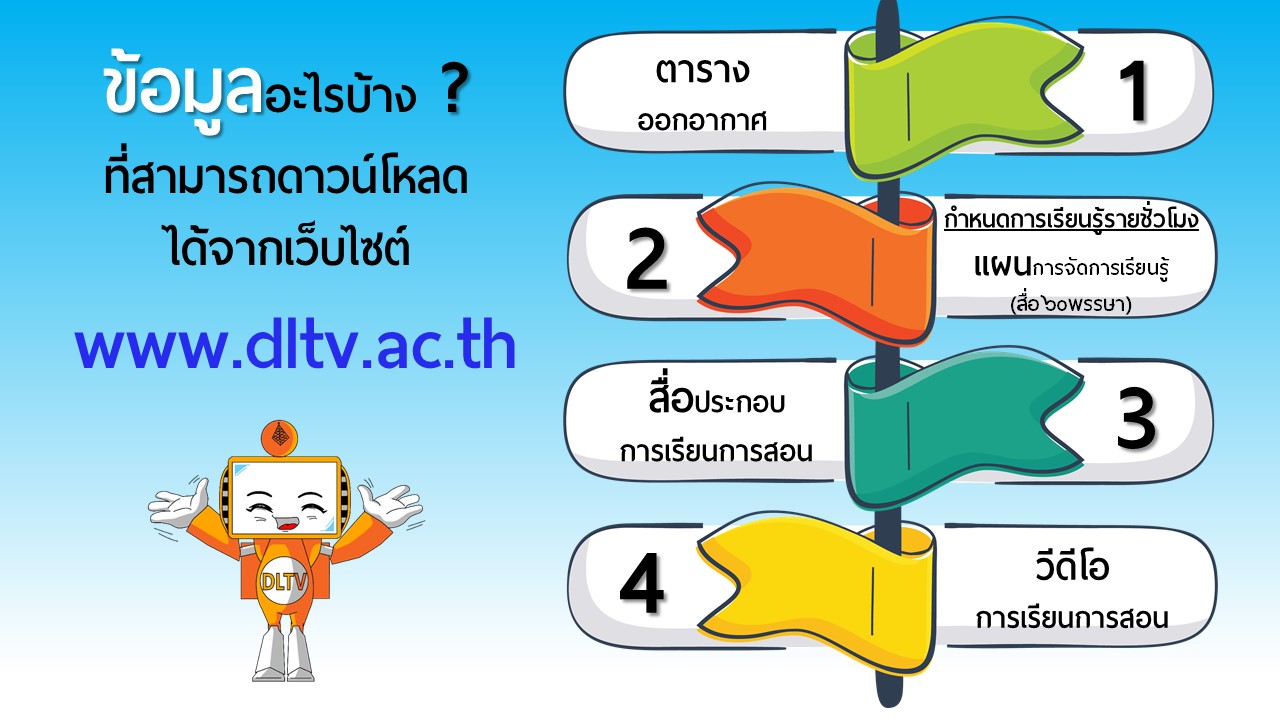 ข้อมูลอะไรบ้าง ?
ที่สามารถดาวน์โหลด
ได้จากเว็บไซต์

www.dltv.ac.th

DLTV

ตาราง
ออกอากาศ
1

2
กำหนดการเรียนรู้รายชั่วโมง
แผนการจัดการเรียนรู้
(สื่อ ๖๐พรรษา)

สื่อประกอบ
การเรียนการสอน
3

4
วีดีโอ
การเรียนการสอน